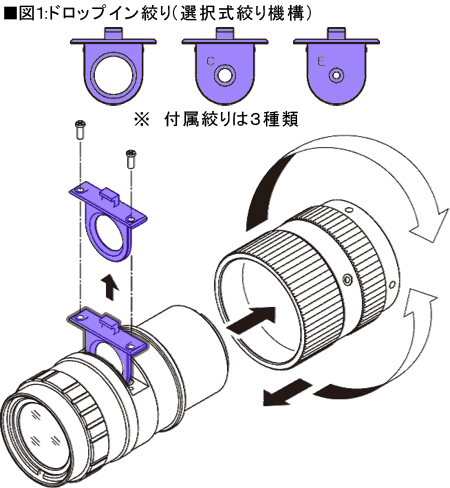 ■図1:ドロップイン絞り(選択式絞り機構)

C

E

※ 付属絞りは3種類